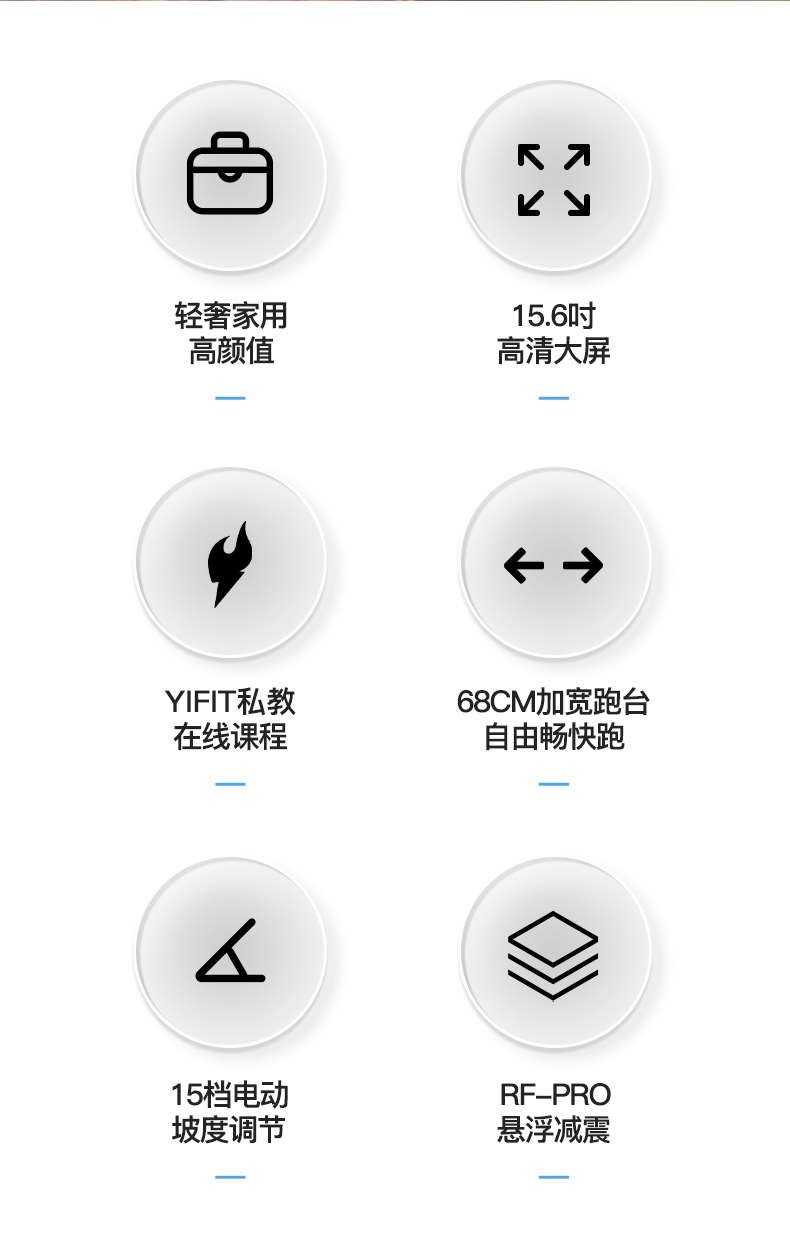 轻奢家用
高颜值

15.6吋
高清大屏

YIFIT私教
在线课程

68CM加宽跑台
自由畅快跑

15档电动
坡度调节

RF-PRO
悬浮减震